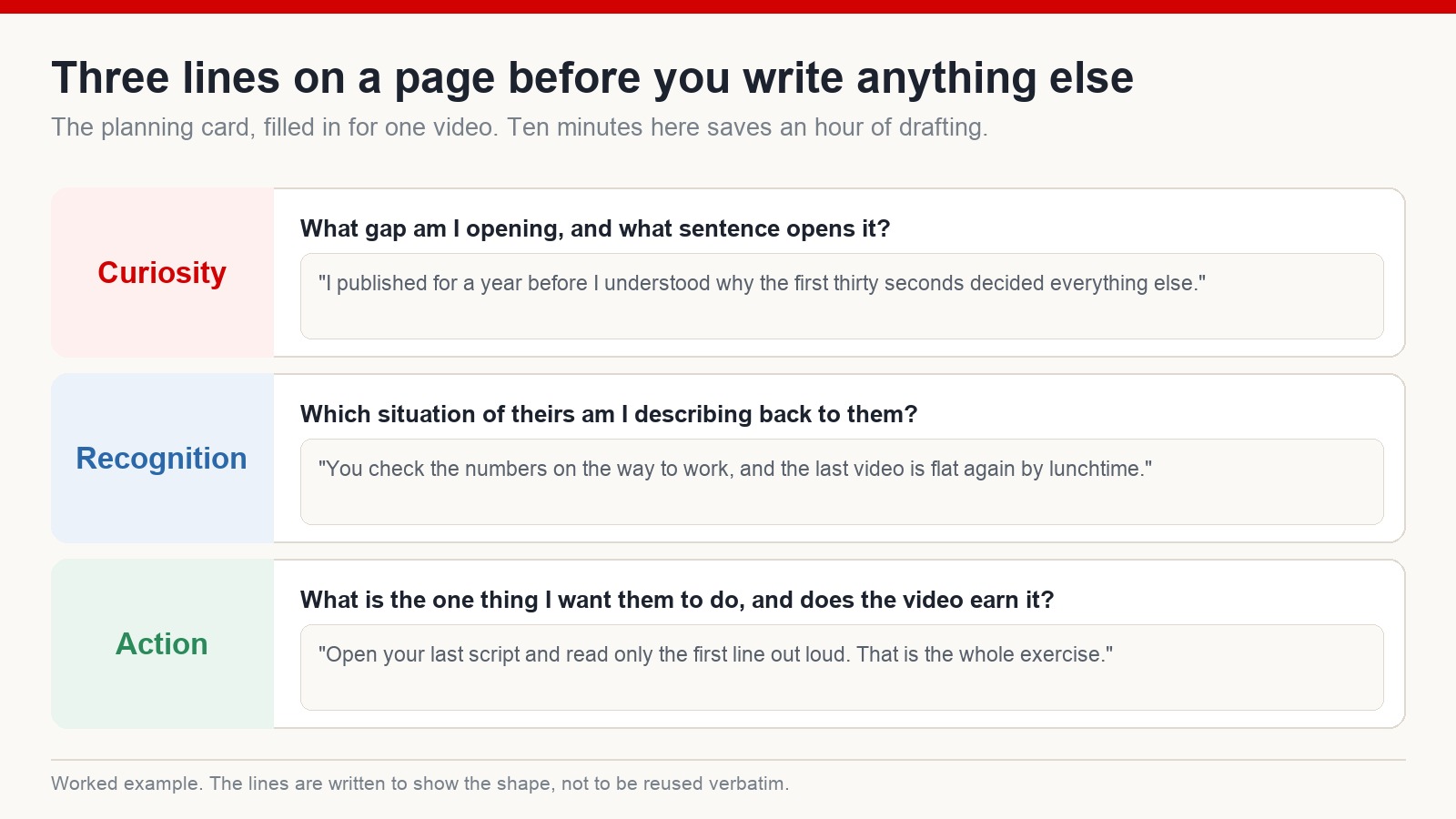 Three lines on a page before you write anything else

The planning card, filled in for one video. Ten minutes here saves an hour of drafting.

Curiosity

What gap am I opening, and what sentence opens it?

"I published for a year before I understood why the first thirty seconds decided everything else."

Recognition

Which situation of theirs am I describing back to them?

"You check the numbers on the way to work, and the last video is flat again by lunchtime."

Action

What is the one thing I want them to do, and does the video earn it?

"Open your last script and read only the first line out loud. That is the whole exercise."

Worked example. The lines are written to show the shape, not to be reused verbatim.